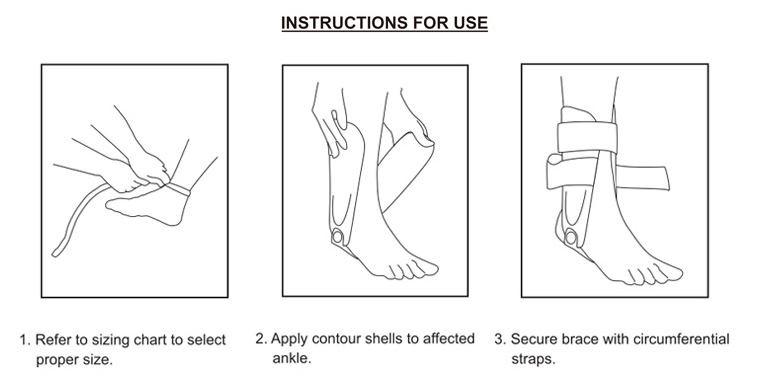 INSTRUCTIONS FOR USE

1. Refer to sizing chart to select proper size.

2. Apply contour shells to affected ankle.

3. Secure brace with circumferential straps.